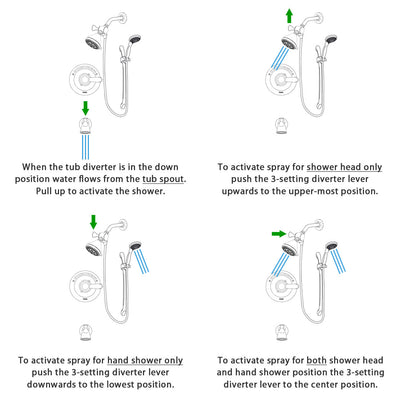 When the tub diverter is in the down position water flows from the tub spout. Pull up to activate the shower.

To activate spray for shower head only push the 3-setting diverter lever upwards to the upper-most position.

To activate spray for hand shower only push the 3-setting diverter lever downwards to the lowest position.

To activate spray for both shower head and hand shower position the 3-setting diverter lever to the center position.