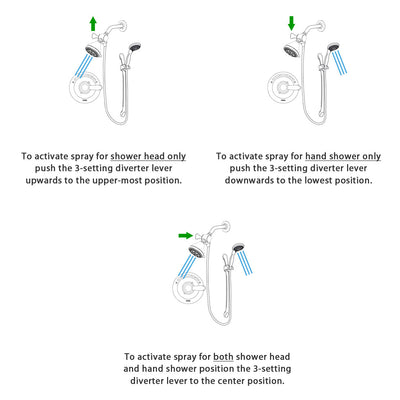 To activate spray for shower head only push the 3-setting diverter lever upwards to the upper-most position.

To activate spray for hand shower only push the 3-setting diverter lever downwards to the lowest position.

To activate spray for both shower head and hand shower position the 3-setting diverter lever to the center position.