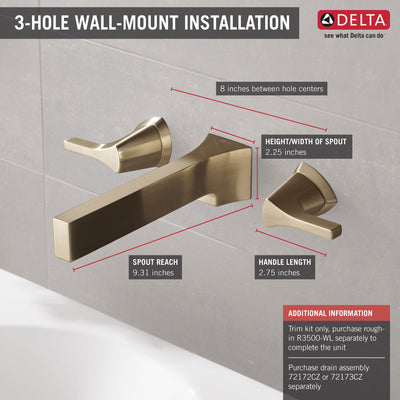 3-HOLE WALL-MOUNT INSTALLATION

DELTA
see what Delta can do

8 inches between hole centers

HEIGHT/WIDTH OF SPOUT
2.25 inches

SPOUT REACH
9.31 inches

HANDLE LENGTH
2.75 inches

ADDITIONAL INFORMATION

Trim kit only, purchase rough-in R3500-WL separately to complete the unit

Purchase drain assembly 72172CZ or 72173CZ separately