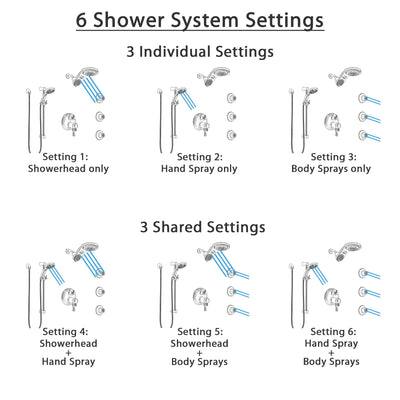 6 Shower System Settings

3 Individual Settings

Setting 1:
Showerhead only

Setting 2:
Hand Spray only

Setting 3:
Body Sprays only

3 Shared Settings

Setting 4:
Showerhead
+
Hand Spray

Setting 5:
Showerhead
+
Body Sprays

Setting 6:
Hand Spray
+
Body Sprays