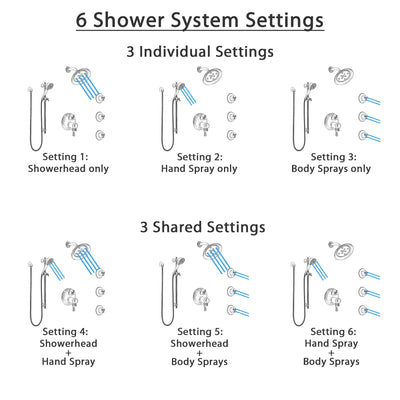 6 Shower System Settings

3 Individual Settings

Setting 1:
Showerhead only

Setting 2:
Hand Spray only

Setting 3:
Body Sprays only

3 Shared Settings

Setting 4:
Showerhead
+
Hand Spray

Setting 5:
Showerhead
+
Body Sprays

Setting 6:
Hand Spray
+
Body Sprays