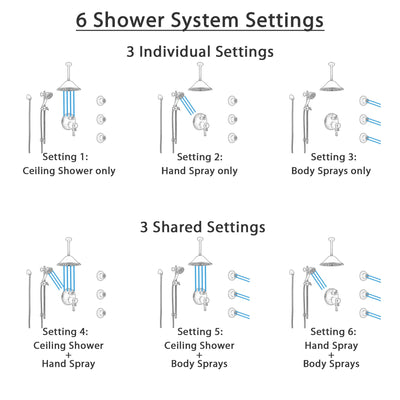 6 Shower System Settings

3 Individual Settings

Setting 1:
Ceiling Shower only

Setting 2:
Hand Spray only

Setting 3:
Body Sprays only

3 Shared Settings

Setting 4:
Ceiling Shower
+
Hand Spray

Setting 5:
Ceiling Shower
+
Body Sprays

Setting 6:
Hand Spray
+
Body Sprays