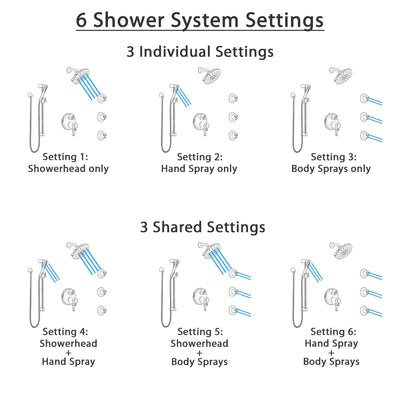 6 Shower System Settings

3 Individual Settings

Setting 1:
Showerhead only

Setting 2:
Hand Spray only

Setting 3:
Body Sprays only

3 Shared Settings

Setting 4:
Showerhead
+
Hand Spray

Setting 5:
Showerhead
+
Body Sprays

Setting 6:
Hand Spray
+
Body Sprays