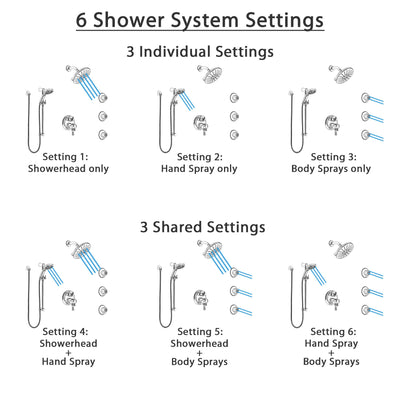 6 Shower System Settings

3 Individual Settings

Setting 1:
Showerhead only

Setting 2:
Hand Spray only

Setting 3:
Body Sprays only

3 Shared Settings

Setting 4:
Showerhead
+
Hand Spray

Setting 5:
Showerhead
+
Body Sprays

Setting 6:
Hand Spray
+
Body Sprays