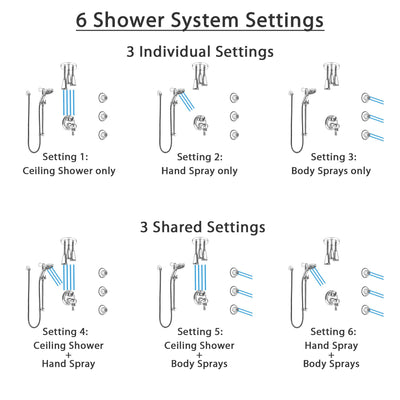 6 Shower System Settings

3 Individual Settings

Setting 1:
Ceiling Shower only

Setting 2:
Hand Spray only

Setting 3:
Body Sprays only

3 Shared Settings

Setting 4:
Ceiling Shower
+
Hand Spray

Setting 5:
Ceiling Shower
+
Body Sprays

Setting 6:
Hand Spray
+
Body Sprays