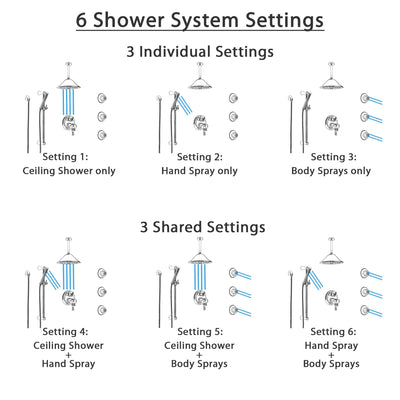 6 Shower System Settings

3 Individual Settings

Setting 1:
Ceiling Shower only

Setting 2:
Hand Spray only

Setting 3:
Body Sprays only

3 Shared Settings

Setting 4:
Ceiling Shower
+
Hand Spray

Setting 5:
Ceiling Shower
+
Body Sprays

Setting 6:
Hand Spray
+
Body Sprays