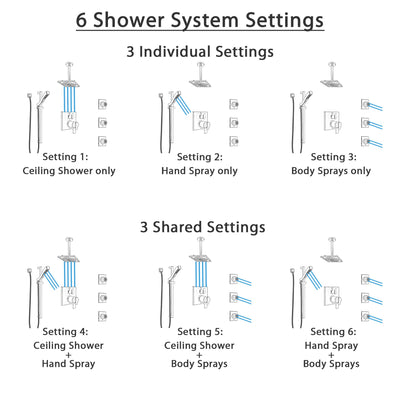 6 Shower System Settings

3 Individual Settings

Setting 1:
Ceiling Shower only

Setting 2:
Hand Spray only

Setting 3:
Body Sprays only

3 Shared Settings

Setting 4:
Ceiling Shower
+
Hand Spray

Setting 5:
Ceiling Shower
+
Body Sprays

Setting 6:
Hand Spray
+
Body Sprays