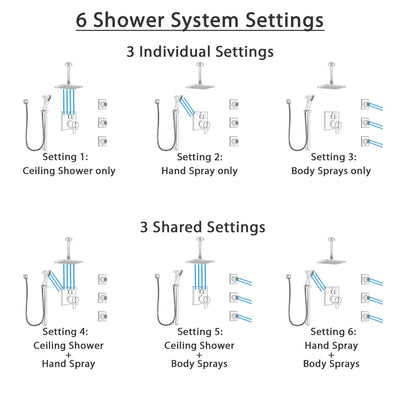 6 Shower System Settings

3 Individual Settings

Setting 1:
Ceiling Shower only

Setting 2:
Hand Spray only

Setting 3:
Body Sprays only

3 Shared Settings

Setting 4:
Ceiling Shower
+
Hand Spray

Setting 5:
Ceiling Shower
+
Body Sprays

Setting 6:
Hand Spray
+
Body Sprays