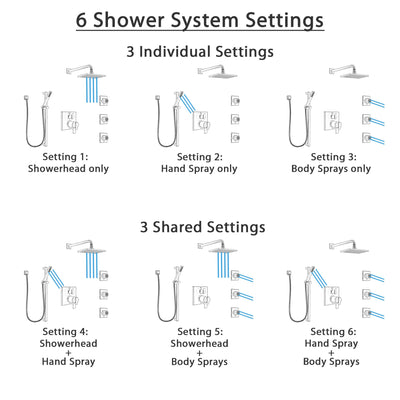 6 Shower System Settings

3 Individual Settings

Setting 1:
Showerhead only

Setting 2:
Hand Spray only

Setting 3:
Body Sprays only

3 Shared Settings

Setting 4:
Showerhead
+
Hand Spray

Setting 5:
Showerhead
+
Body Sprays

Setting 6:
Hand Spray
+
Body Sprays