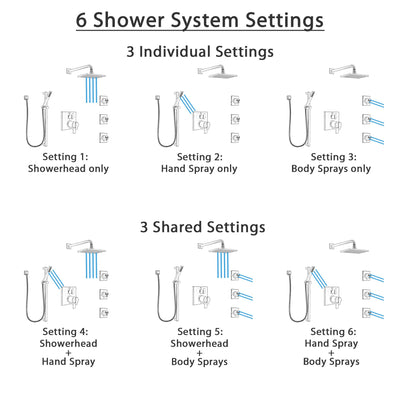 6 Shower System Settings

3 Individual Settings

Setting 1:
Showerhead only

Setting 2:
Hand Spray only

Setting 3:
Body Sprays only

3 Shared Settings

Setting 4:
Showerhead
+
Hand Spray

Setting 5:
Showerhead
+
Body Sprays

Setting 6:
Hand Spray
+
Body Sprays