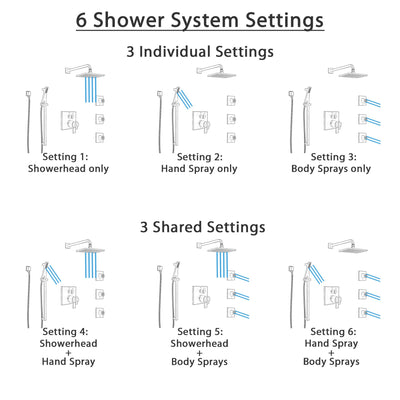 6 Shower System Settings

3 Individual Settings

Setting 1:
Showerhead only

Setting 2:
Hand Spray only

Setting 3:
Body Sprays only

3 Shared Settings

Setting 4:
Showerhead
+
Hand Spray

Setting 5:
Showerhead
+
Body Sprays

Setting 6:
Hand Spray
+
Body Sprays