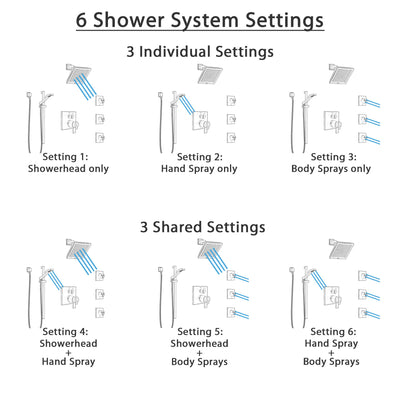 6 Shower System Settings

3 Individual Settings

Setting 1:
Showerhead only

Setting 2:
Hand Spray only

Setting 3:
Body Sprays only

3 Shared Settings

Setting 4:
Showerhead
+
Hand Spray

Setting 5:
Showerhead
+
Body Sprays

Setting 6:
Hand Spray
+
Body Sprays