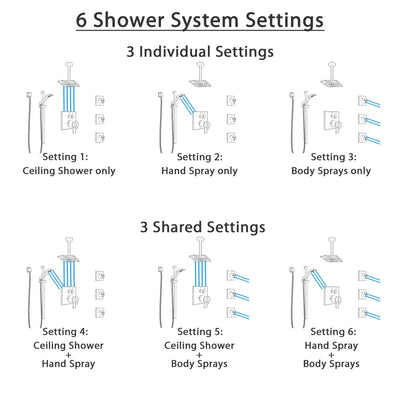 6 Shower System Settings

3 Individual Settings

Setting 1:
Ceiling Shower only

Setting 2:
Hand Spray only

Setting 3:
Body Sprays only

3 Shared Settings

Setting 4:
Ceiling Shower
+
Hand Spray

Setting 5:
Ceiling Shower
+
Body Sprays

Setting 6:
Hand Spray
+
Body Sprays