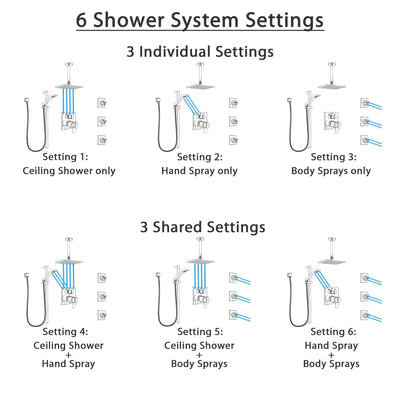 6 Shower System Settings

3 Individual Settings

Setting 1:
Ceiling Shower only

Setting 2:
Hand Spray only

Setting 3:
Body Sprays only

3 Shared Settings

Setting 4:
Ceiling Shower
+
Hand Spray

Setting 5:
Ceiling Shower
+
Body Sprays

Setting 6:
Hand Spray
+
Body Sprays