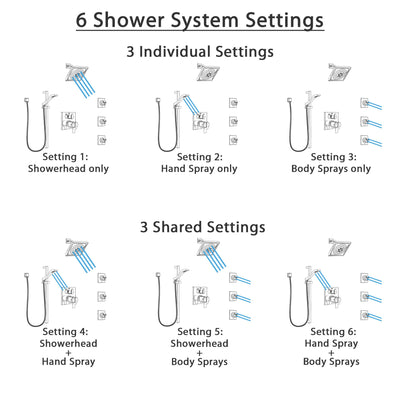 6 Shower System Settings

3 Individual Settings

Setting 1:
Showerhead only

Setting 2:
Hand Spray only

Setting 3:
Body Sprays only

3 Shared Settings

Setting 4:
Showerhead
+
Hand Spray

Setting 5:
Showerhead
+
Body Sprays

Setting 6:
Hand Spray
+
Body Sprays