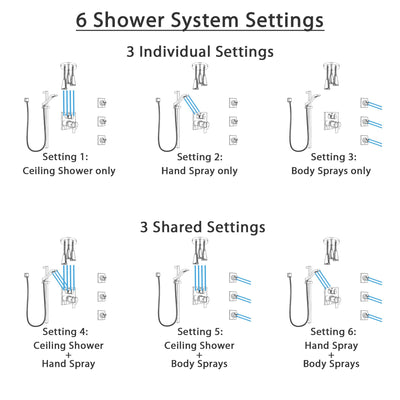 6 Shower System Settings

3 Individual Settings

Setting 1:
Ceiling Shower only

Setting 2:
Hand Spray only

Setting 3:
Body Sprays only

3 Shared Settings

Setting 4:
Ceiling Shower
+
Hand Spray

Setting 5:
Ceiling Shower
+
Body Sprays

Setting 6:
Hand Spray
+
Body Sprays