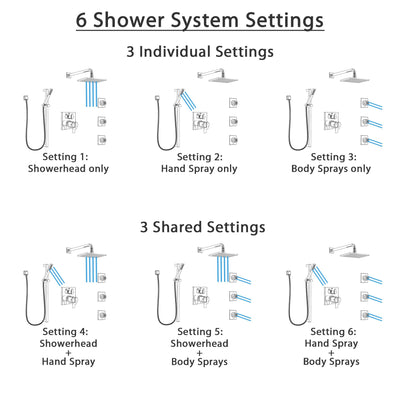 6 Shower System Settings

3 Individual Settings

Setting 1:
Showerhead only

Setting 2:
Hand Spray only

Setting 3:
Body Sprays only

3 Shared Settings

Setting 4:
Showerhead
+
Hand Spray

Setting 5:
Showerhead
+
Body Sprays

Setting 6:
Hand Spray
+
Body Sprays