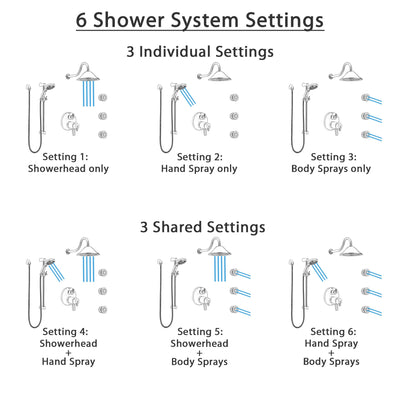 6 Shower System Settings

3 Individual Settings

Setting 1:
Showerhead only

Setting 2:
Hand Spray only

Setting 3:
Body Sprays only

3 Shared Settings

Setting 4:
Showerhead
+
Hand Spray

Setting 5:
Showerhead
+
Body Sprays

Setting 6:
Hand Spray
+
Body Sprays