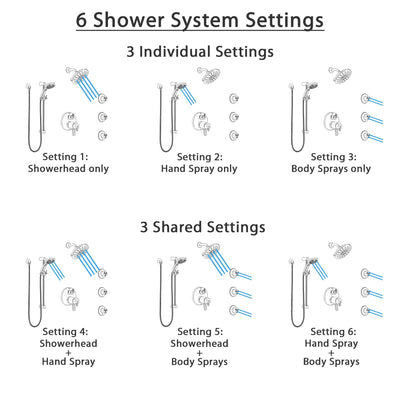 6 Shower System Settings

3 Individual Settings

Setting 1:
Showerhead only

Setting 2:
Hand Spray only

Setting 3:
Body Sprays only

3 Shared Settings

Setting 4:
Showerhead
+
Hand Spray

Setting 5:
Showerhead
+
Body Sprays

Setting 6:
Hand Spray
+
Body Sprays