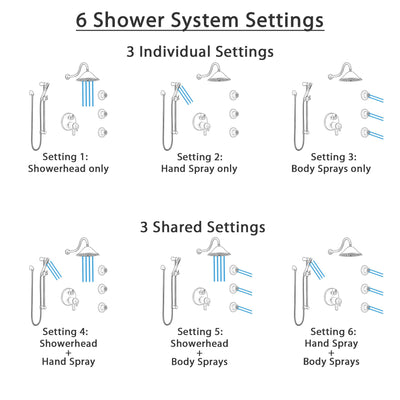 6 Shower System Settings

3 Individual Settings

Setting 1:
Showerhead only

Setting 2:
Hand Spray only

Setting 3:
Body Sprays only

3 Shared Settings

Setting 4:
Showerhead
+
Hand Spray

Setting 5:
Showerhead
+
Body Sprays

Setting 6:
Hand Spray
+
Body Sprays