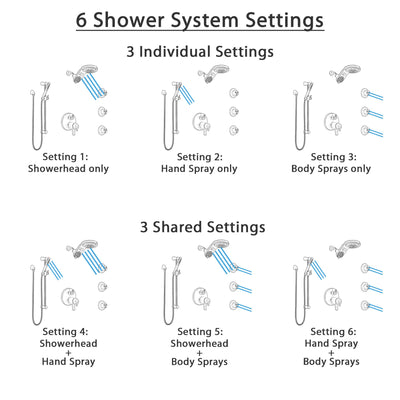 6 Shower System Settings

3 Individual Settings

Setting 1:
Showerhead only

Setting 2:
Hand Spray only

Setting 3:
Body Sprays only

3 Shared Settings

Setting 4:
Showerhead
+
Hand Spray

Setting 5:
Showerhead
+
Body Sprays

Setting 6:
Hand Spray
+
Body Sprays