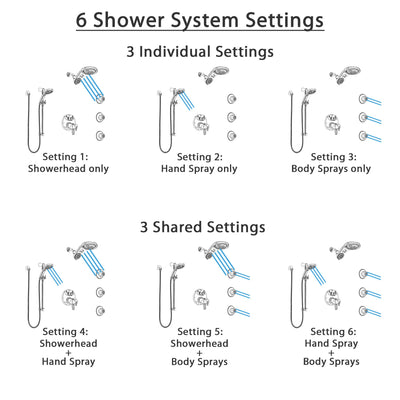 6 Shower System Settings

3 Individual Settings

Setting 1:
Showerhead only

Setting 2:
Hand Spray only

Setting 3:
Body Sprays only

3 Shared Settings

Setting 4:
Showerhead
+
Hand Spray

Setting 5:
Showerhead
+
Body Sprays

Setting 6:
Hand Spray
+
Body Sprays