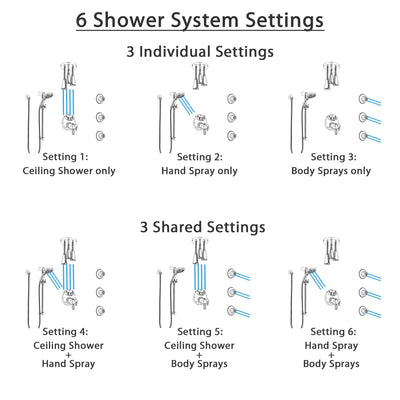 6 Shower System Settings

3 Individual Settings

Setting 1:
Ceiling Shower only

Setting 2:
Hand Spray only

Setting 3:
Body Sprays only

3 Shared Settings

Setting 4:
Ceiling Shower
+
Hand Spray

Setting 5:
Ceiling Shower
+
Body Sprays

Setting 6:
Hand Spray
+
Body Sprays