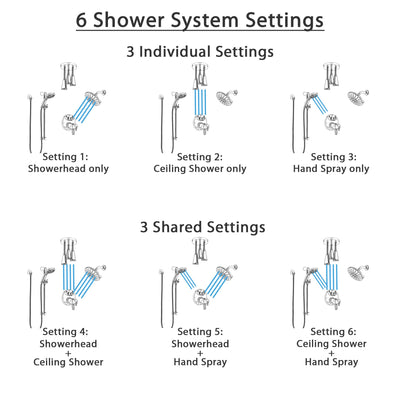 6 Shower System Settings

3 Individual Settings

Setting 1:
Showerhead only

Setting 2:
Ceiling Shower only

Setting 3:
Hand Spray only

3 Shared Settings

Setting 4:
Showerhead
+
Ceiling Shower

Setting 5:
Showerhead
+
Hand Spray

Setting 6:
Ceiling Shower
+
Hand Spray