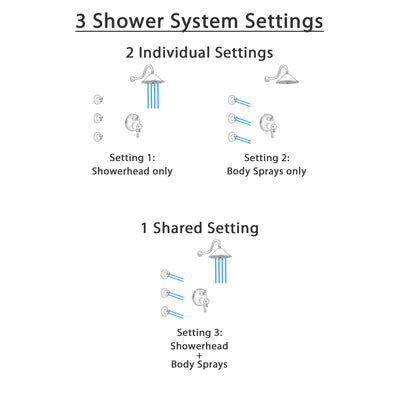 3 Shower System Settings

2 Individual Settings

Setting 1:
Showerhead only

Setting 2:
Body Sprays only

1 Shared Setting

Setting 3:
Showerhead
+
Body Sprays