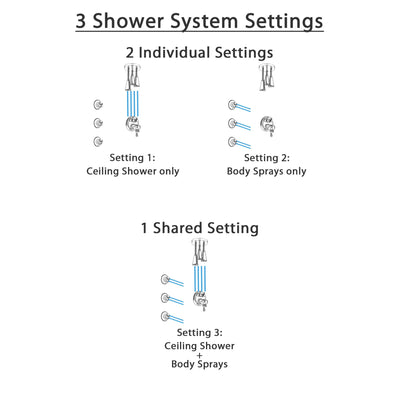 3 Shower System Settings

2 Individual Settings

Setting 1:
Ceiling Shower only

Setting 2:
Body Sprays only

1 Shared Setting

Setting 3:
Ceiling Shower
+
Body Sprays