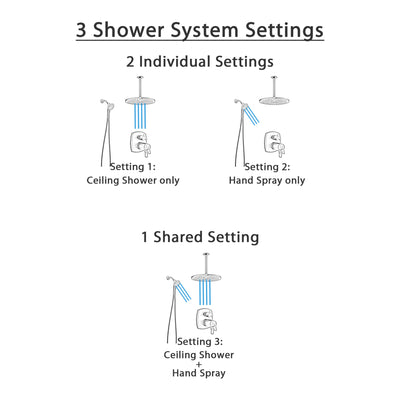 3 Shower System Settings

2 Individual Settings

Setting 1:
Ceiling Shower only

Setting 2:
Hand Spray only

1 Shared Setting

Setting 3:
Ceiling Shower
+
Hand Spray