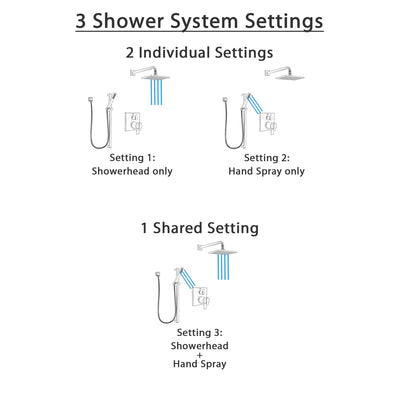 3 Shower System Settings

2 Individual Settings

Setting 1:
Showerhead only

Setting 2:
Hand Spray only

1 Shared Setting

Setting 3:
Showerhead
+
Hand Spray