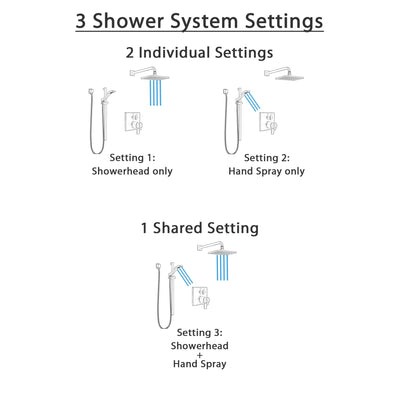 3 Shower System Settings

2 Individual Settings

Setting 1:
Showerhead only

Setting 2:
Hand Spray only

1 Shared Setting

Setting 3:
Showerhead
+
Hand Spray