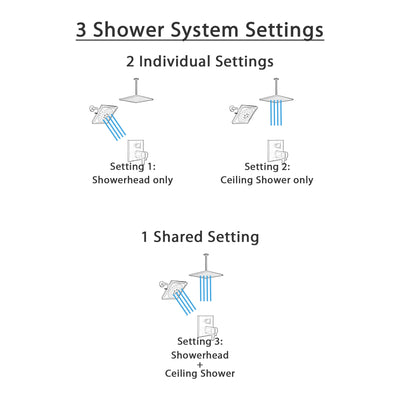 3 Shower System Settings

2 Individual Settings

Setting 1:
Showerhead only

Setting 2:
Ceiling Shower only

1 Shared Setting

Setting 3:
Showerhead
+
Ceiling Shower