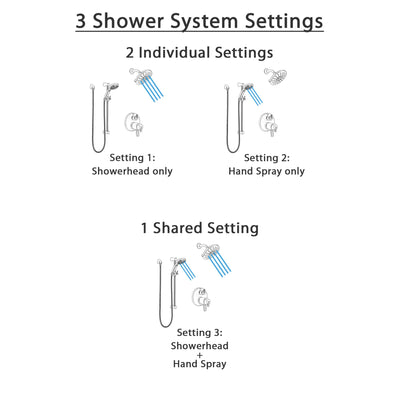 3 Shower System Settings

2 Individual Settings

Setting 1:
Showerhead only

Setting 2:
Hand Spray only

1 Shared Setting

Setting 3:
Showerhead
+
Hand Spray