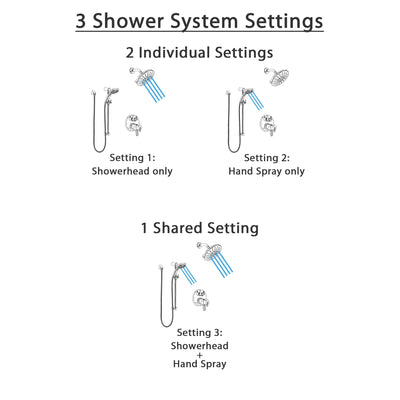 3 Shower System Settings

2 Individual Settings

Setting 1:
Showerhead only

Setting 2:
Hand Spray only

1 Shared Setting

Setting 3:
Showerhead
+
Hand Spray