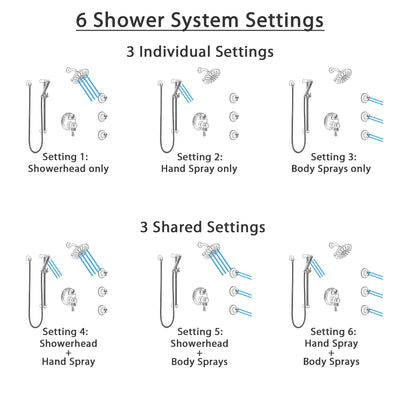 6 Shower System Settings

3 Individual Settings

Setting 1:
Showerhead only

Setting 2:
Hand Spray only

Setting 3:
Body Sprays only

3 Shared Settings

Setting 4:
Showerhead
+
Hand Spray

Setting 5:
Showerhead
+
Body Sprays

Setting 6:
Hand Spray
+
Body Sprays