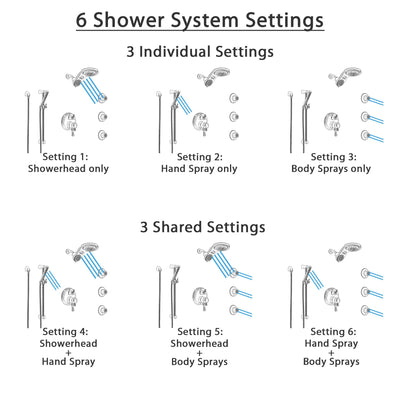 6 Shower System Settings

3 Individual Settings

Setting 1:
Showerhead only

Setting 2:
Hand Spray only

Setting 3:
Body Sprays only

3 Shared Settings

Setting 4:
Showerhead
+
Hand Spray

Setting 5:
Showerhead
+
Body Sprays

Setting 6:
Hand Spray
+
Body Sprays