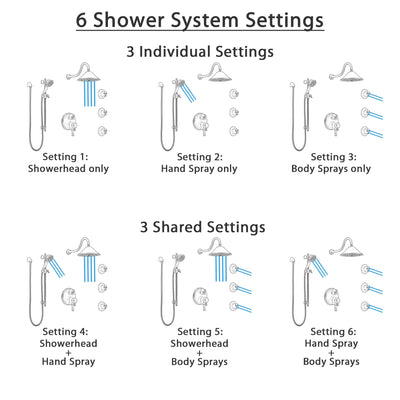 6 Shower System Settings

3 Individual Settings

Setting 1:
Showerhead only

Setting 2:
Hand Spray only

Setting 3:
Body Sprays only

3 Shared Settings

Setting 4:
Showerhead
+
Hand Spray

Setting 5:
Showerhead
+
Body Sprays

Setting 6:
Hand Spray
+
Body Sprays