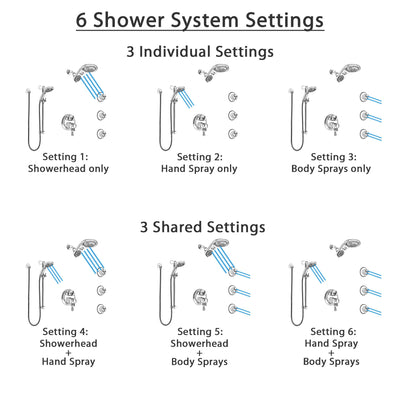 6 Shower System Settings

3 Individual Settings

Setting 1:
Showerhead only

Setting 2:
Hand Spray only

Setting 3:
Body Sprays only

3 Shared Settings

Setting 4:
Showerhead
+
Hand Spray

Setting 5:
Showerhead
+
Body Sprays

Setting 6:
Hand Spray
+
Body Sprays