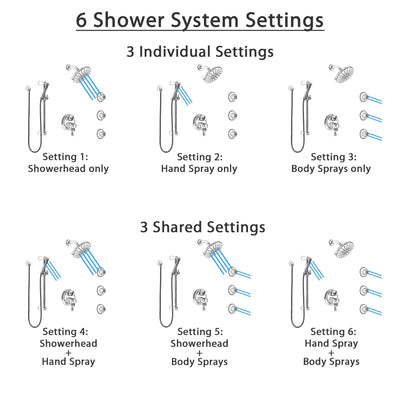 6 Shower System Settings

3 Individual Settings

Setting 1:
Showerhead only

Setting 2:
Hand Spray only

Setting 3:
Body Sprays only

3 Shared Settings

Setting 4:
Showerhead
+
Hand Spray

Setting 5:
Showerhead
+
Body Sprays

Setting 6:
Hand Spray
+
Body Sprays