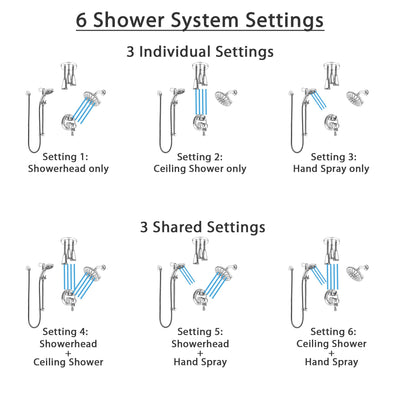 6 Shower System Settings

3 Individual Settings

Setting 1:
Showerhead only

Setting 2:
Ceiling Shower only

Setting 3:
Hand Spray only

3 Shared Settings

Setting 4:
Showerhead
+
Ceiling Shower

Setting 5:
Showerhead
+
Hand Spray

Setting 6:
Ceiling Shower
+
Hand Spray