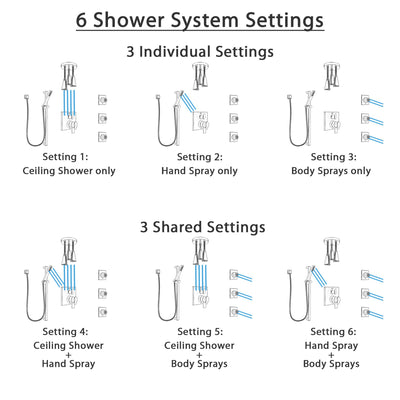 6 Shower System Settings

3 Individual Settings

Setting 1:
Ceiling Shower only

Setting 2:
Hand Spray only

Setting 3:
Body Sprays only

3 Shared Settings

Setting 4:
Ceiling Shower
+
Hand Spray

Setting 5:
Ceiling Shower
+
Body Sprays

Setting 6:
Hand Spray
+
Body Sprays