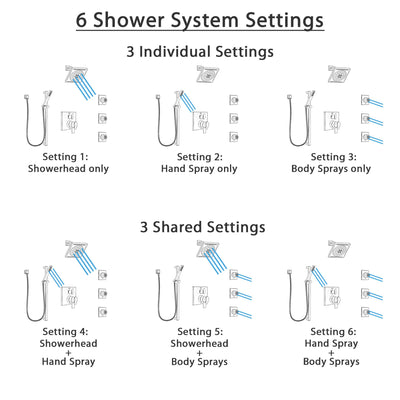 6 Shower System Settings

3 Individual Settings

Setting 1:
Showerhead only

Setting 2:
Hand Spray only

Setting 3:
Body Sprays only

3 Shared Settings

Setting 4:
Showerhead
+
Hand Spray

Setting 5:
Showerhead
+
Body Sprays

Setting 6:
Hand Spray
+
Body Sprays