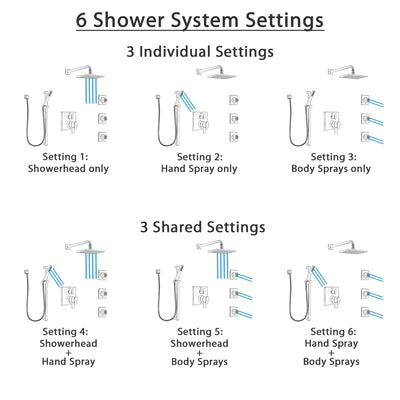 6 Shower System Settings

3 Individual Settings

Setting 1:
Showerhead only

Setting 2:
Hand Spray only

Setting 3:
Body Sprays only

3 Shared Settings

Setting 4:
Showerhead
+
Hand Spray

Setting 5:
Showerhead
+
Body Sprays

Setting 6:
Hand Spray
+
Body Sprays