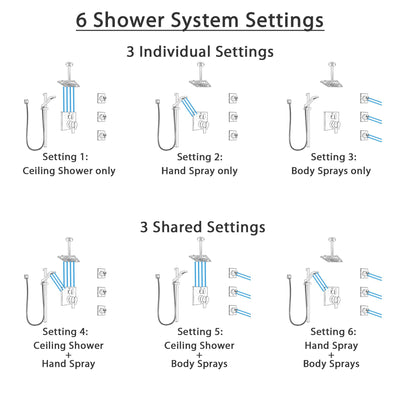 6 Shower System Settings

3 Individual Settings

Setting 1:
Ceiling Shower only

Setting 2:
Hand Spray only

Setting 3:
Body Sprays only

3 Shared Settings

Setting 4:
Ceiling Shower
+
Hand Spray

Setting 5:
Ceiling Shower
+
Body Sprays

Setting 6:
Hand Spray
+
Body Sprays