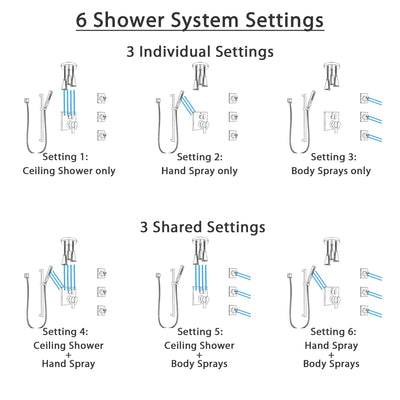 6 Shower System Settings

3 Individual Settings

Setting 1:
Ceiling Shower only

Setting 2:
Hand Spray only

Setting 3:
Body Sprays only

3 Shared Settings

Setting 4:
Ceiling Shower
+
Hand Spray

Setting 5:
Ceiling Shower
+
Body Sprays

Setting 6:
Hand Spray
+
Body Sprays