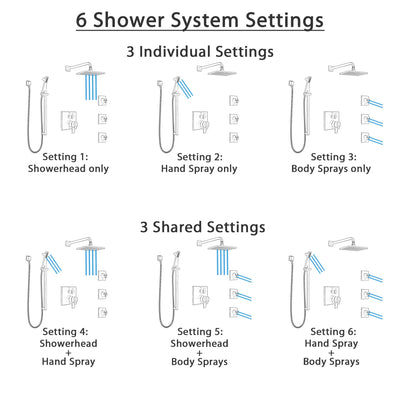 6 Shower System Settings

3 Individual Settings

Setting 1:
Showerhead only

Setting 2:
Hand Spray only

Setting 3:
Body Sprays only

3 Shared Settings

Setting 4:
Showerhead
+
Hand Spray

Setting 5:
Showerhead
+
Body Sprays

Setting 6:
Hand Spray
+
Body Sprays