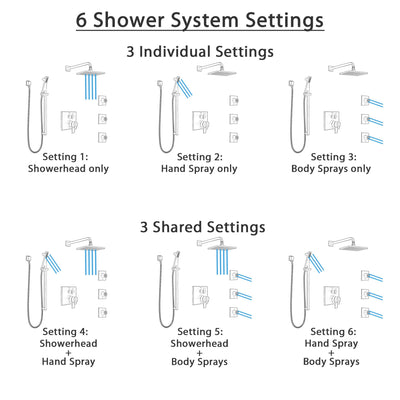 6 Shower System Settings

3 Individual Settings

Setting 1:
Showerhead only

Setting 2:
Hand Spray only

Setting 3:
Body Sprays only

3 Shared Settings

Setting 4:
Showerhead
+
Hand Spray

Setting 5:
Showerhead
+
Body Sprays

Setting 6:
Hand Spray
+
Body Sprays