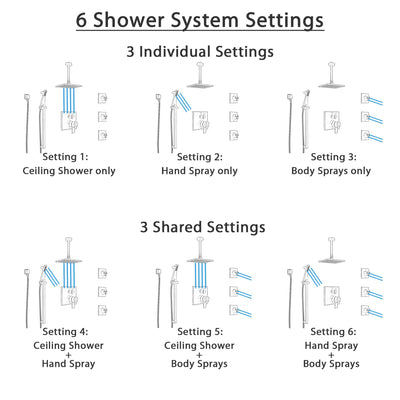 6 Shower System Settings

3 Individual Settings

Setting 1:
Ceiling Shower only

Setting 2:
Hand Spray only

Setting 3:
Body Sprays only

3 Shared Settings

Setting 4:
Ceiling Shower
+
Hand Spray

Setting 5:
Ceiling Shower
+
Body Sprays

Setting 6:
Hand Spray
+
Body Sprays